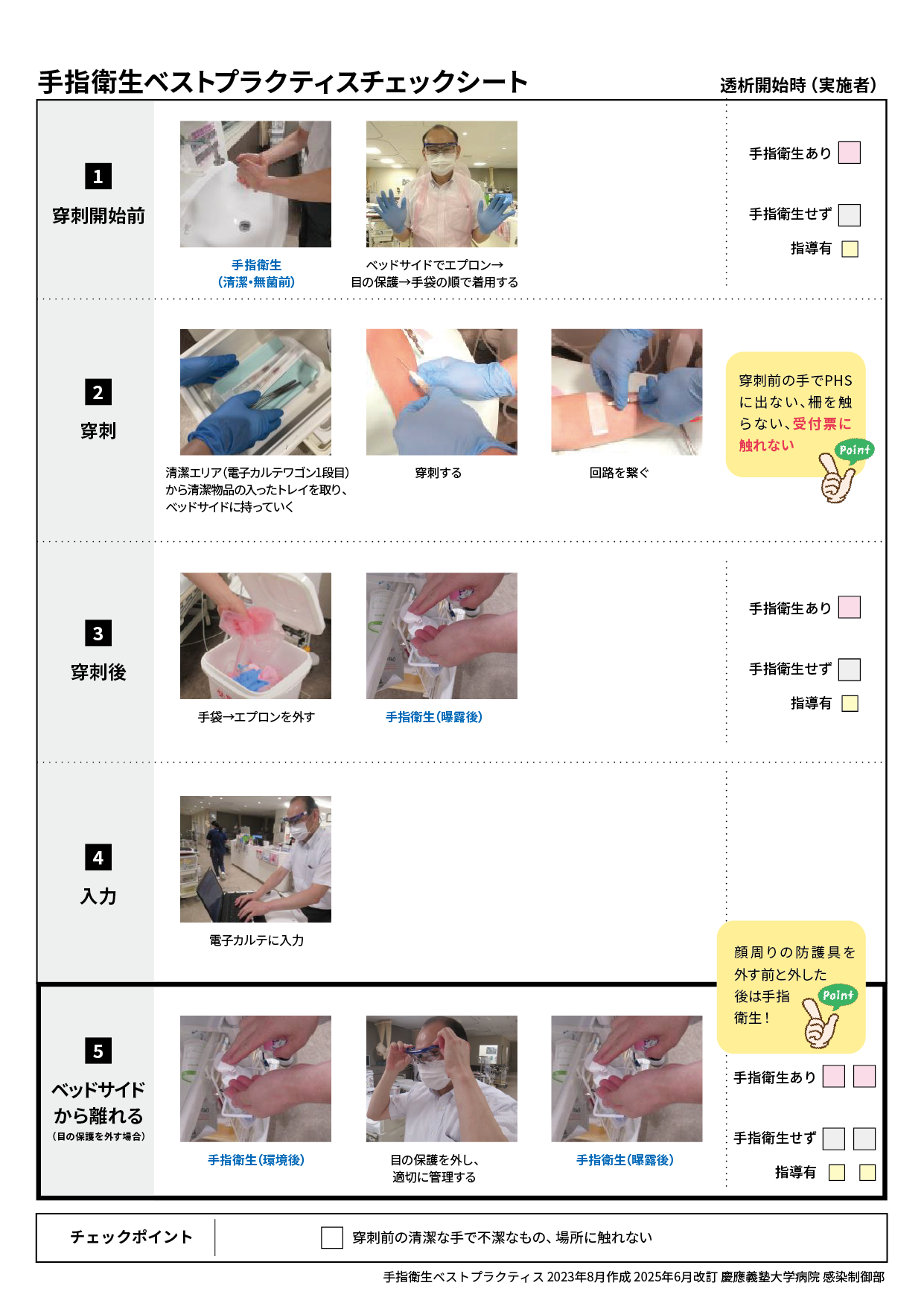 手指衛生ベストプラクティスチェックシート

透析開始時（実施者）

1
穿刺開始前

手指衛生
（清潔・無菌前）

ベッドサイドでエプロン→
目の保護→手袋の順で着用する

手指衛生あり
手指衛生せず
指導有

2
穿刺

清潔エリア（電子カルテワゴン1段目）から清潔物品の入ったトレイを取り、ベッドサイドに持っていく

穿刺する

回路を繋ぐ

穿刺前の手でPHSに出ない、柵を触らない、受付票に触れない

Point

3
穿刺後

手袋→エプロンを外す

手指衛生（曝露後）

手指衛生あり
手指衛生せず
指導有

4
入力

電子カルテに入力

顔周りの防護具を外す前と外した後は手指衛生！

Point

5
ベッドサイドから離れる
（目の保護を外す場合）

手指衛生（環境後）

目の保護を外し、
適切に管理する

手指衛生（曝露後）

手指衛生あり
手指衛生せず
指導有

チェックポイント

穿刺前の清潔な手で不潔なもの、場所に触れない

手指衛生ベストプラクティス 2023年8月作成 2025年6月改訂 慶應義塾大学病院 感染制御部