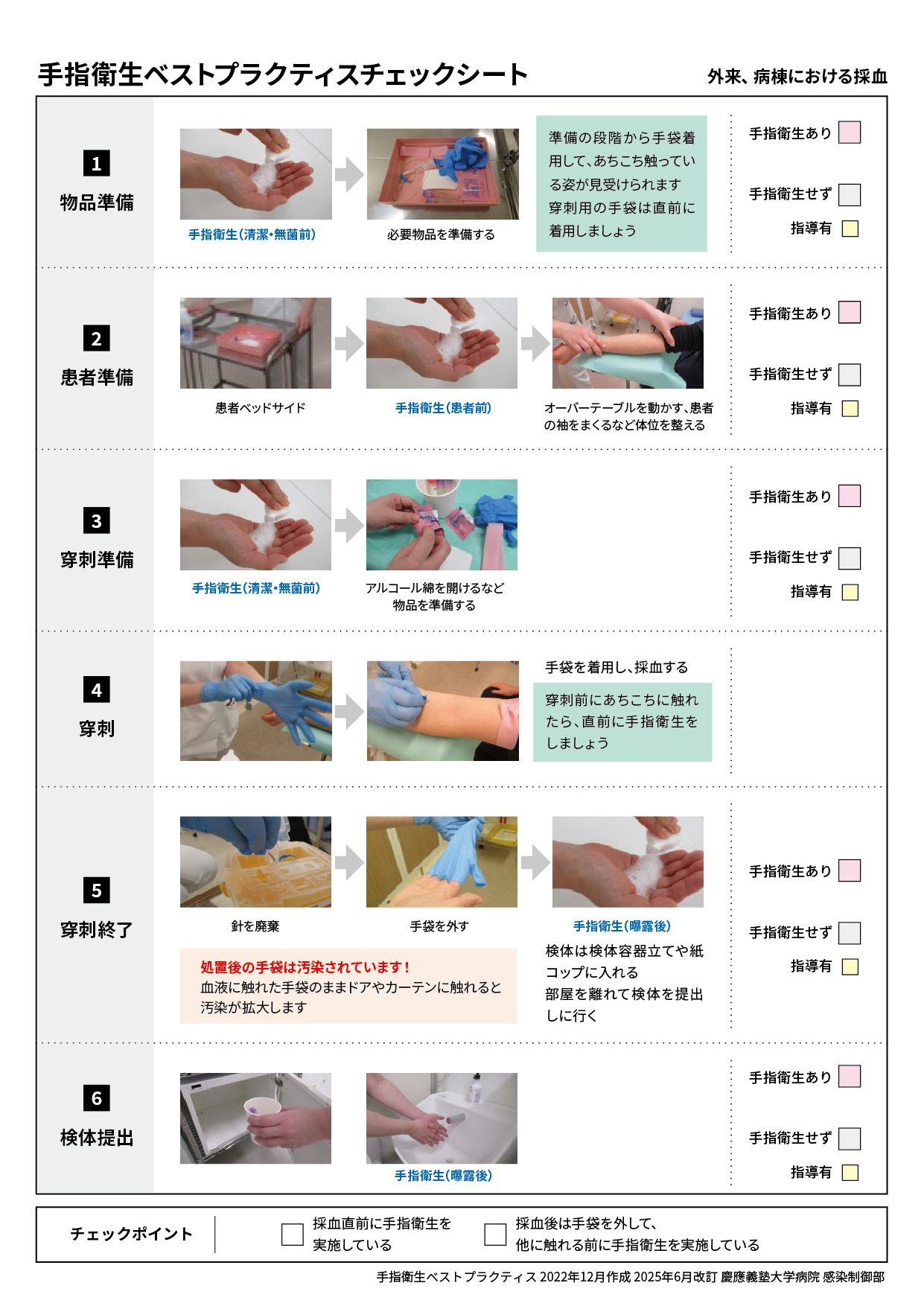 手指衛生ベストプラクティスチェックシート

外来、病棟における採血

1
物品準備

手指衛生（清潔・無菌前）

必要物品を準備する

準備の段階から手袋着用して、あちこち触っている姿が見受けられます
穿刺用の手袋は直前に着用しましょう

手指衛生あり
手指衛生せず
指導有

2
患者準備

患者ベッドサイド

手指衛生（患者前）

オーバーテーブルを動かす、患者の袖をまくるなど体位を整える

手指衛生あり
手指衛生せず
指導有

3
穿刺準備

手指衛生（清潔・無菌前）

アルコール綿を開けるなど物品を準備する

手指衛生あり
手指衛生せず
指導有

4
穿刺

手袋を着用し、採血する

穿刺前にあちこちに触れたら、直前に手指衛生をしましょう

5
穿刺終了

針を廃棄

手袋を外す

手指衛生（曝露後）

検体は検体容器立てや紙コップに入れる
部屋を離れて検体を提出しに行く

処置後の手袋は汚染されています！
血液に触れた手袋のままドアやカーテンに触れると汚染が拡大します

手指衛生あり
手指衛生せず
指導有

6
検体提出

手指衛生（曝露後）

手指衛生あり
手指衛生せず
指導有

チェックポイント

採血直前に手指衛生を実施している

採血後は手袋を外して、他に触れる前に手指衛生を実施している

手指衛生ベストプラクティス 2022年12月作成 2025年6月改訂 慶應義塾大学病院 感染制御部