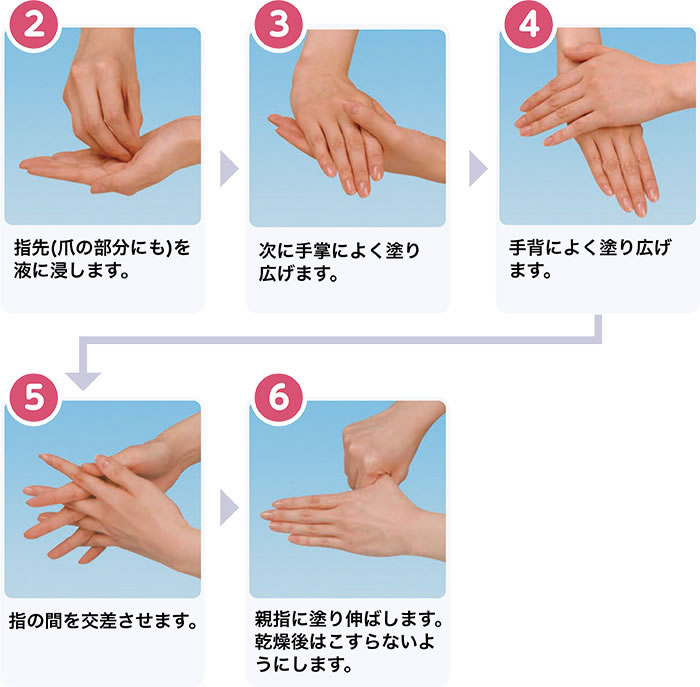 2

指先(爪の部分にも)を液に浸します。

3

次に手掌によく塗り広げます。

4

手背によく塗り広げます。

5

指の間を交差させます。

6

親指に塗り伸ばします。乾燥後はこすらないようにします。